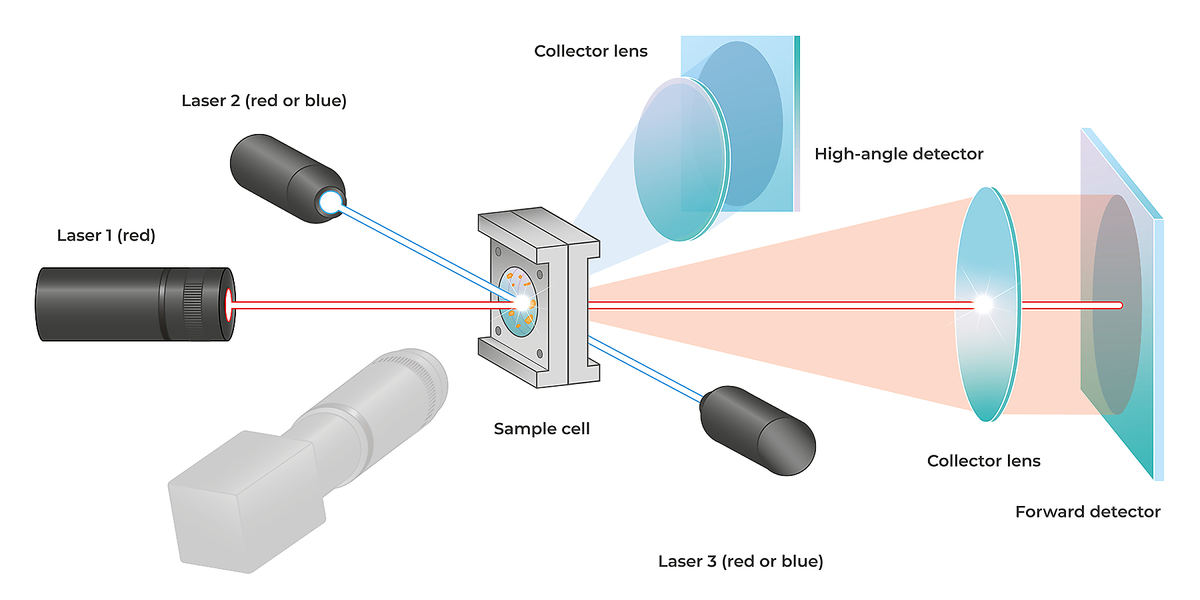 Collector lens

Laser 2 (red or blue)

High-angle detector

Laser 1 (red)

Sample cell

Collector lens

Forward detector

Laser 3 (red or blue)